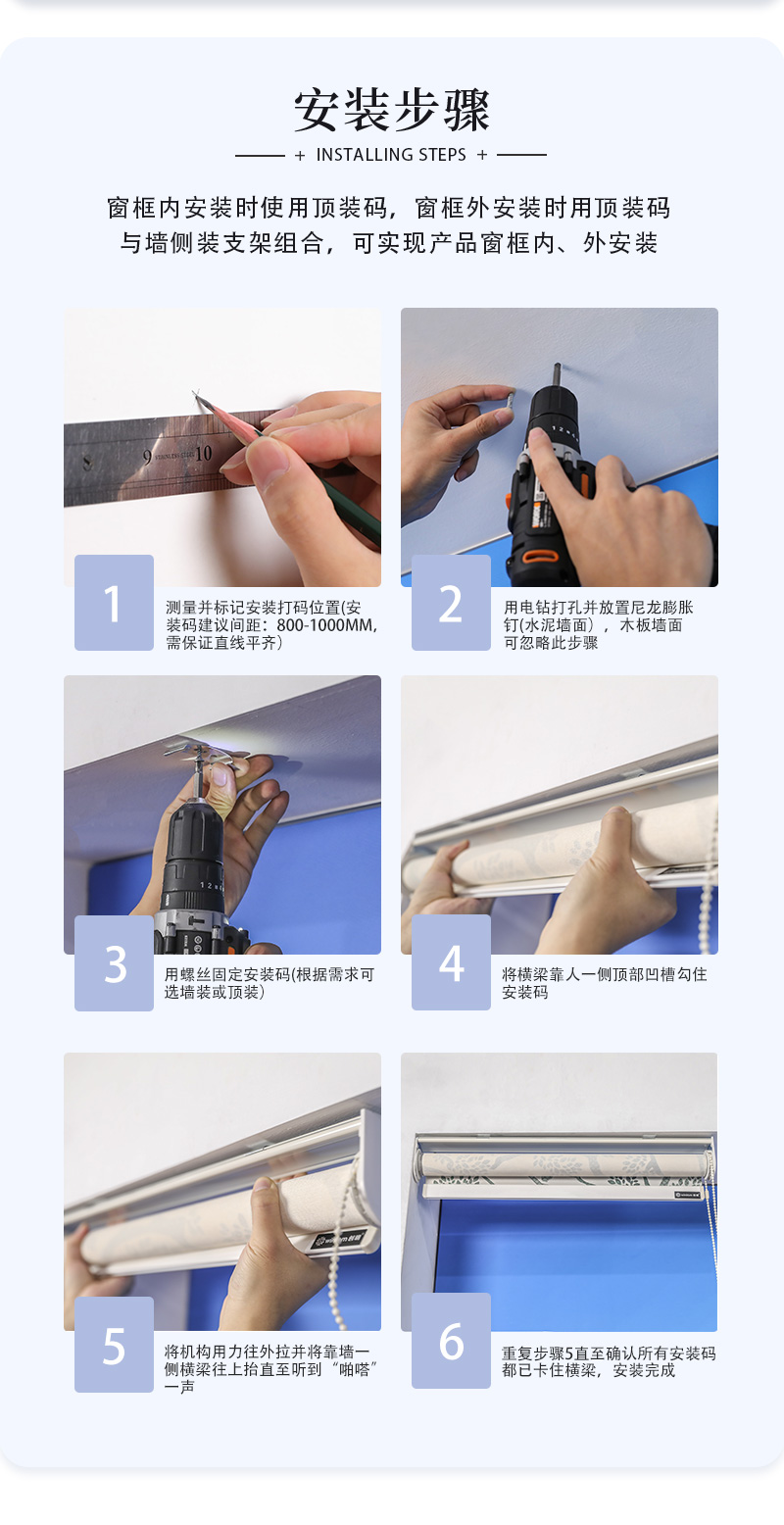 安装步骤

+ INSTALLING STEPS +

窗框内安装时使用顶装码，窗框外安装时用顶装码与墙侧装支架组合，可实现产品窗框内、外安装

8 9 10

1
测量并标记安装打码位置(安装码建议间距：800-1000MM，需保证直线平齐)

2
用电钻打孔并放置尼龙膨胀钉(水泥墙面），木板墙面可忽略此步骤

3
用螺丝固定安装码(根据需求可选墙装或顶装)

4
将横梁靠人一侧顶部凹槽勾住安装码

5
将机构用力往外拉并将靠墙一侧横梁往上抬直至听到“啪嗒”一声

6
重复步骤5直至确认所有安装码都已卡住横梁，安装完成