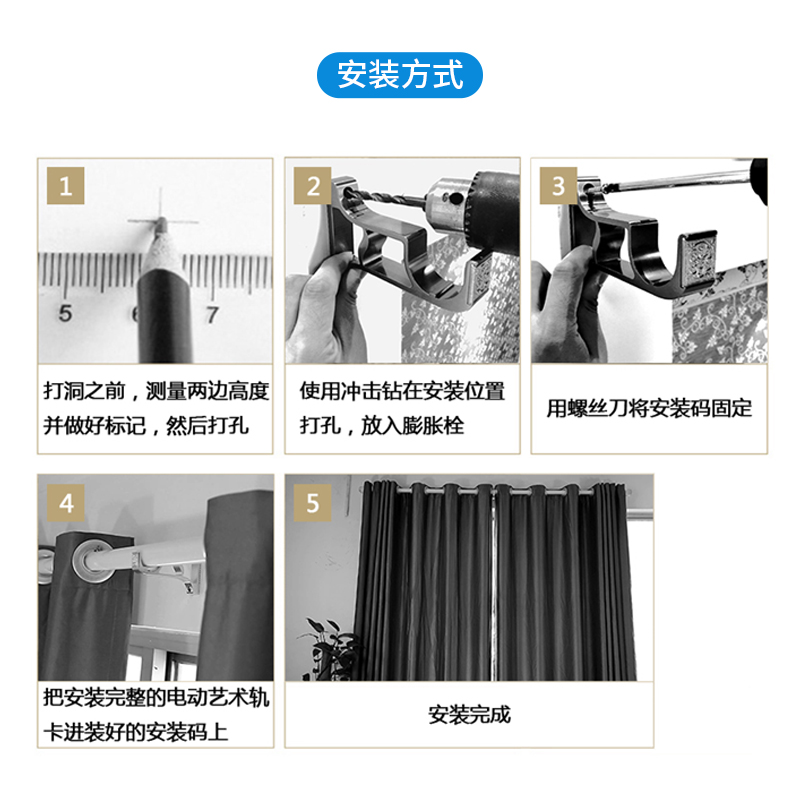 安装方式

1

5 6 7

打洞之前，测量两边高度并做好标记，然后打孔

2

使用冲击钻在安装位置打孔，放入膨胀栓

3

用螺丝刀将安装码固定

4

把安装完整的电动艺术轨卡进装好的安装码上

5

安装完成