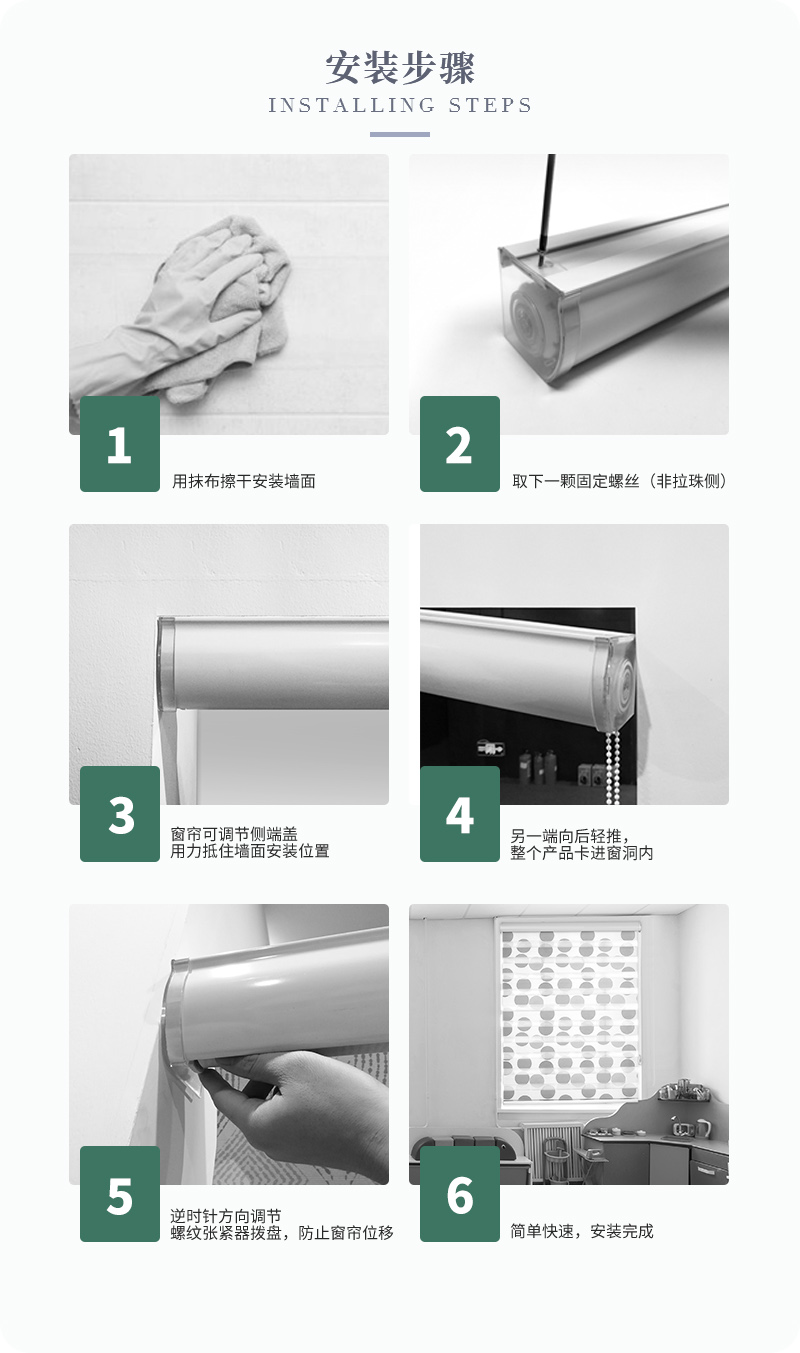 安装步骤
INSTALLING STEPS

1
用抹布擦干安装墙面

2
取下一颗固定螺丝（非拉珠侧）

3
窗帘可调节侧端盖
用力抵住墙面安装位置

4
另一端向后轻推，
整个产品卡进窗洞内

5
逆时针方向调节
螺纹张紧器拨盘，防止窗帘位移

6
简单快速，安装完成