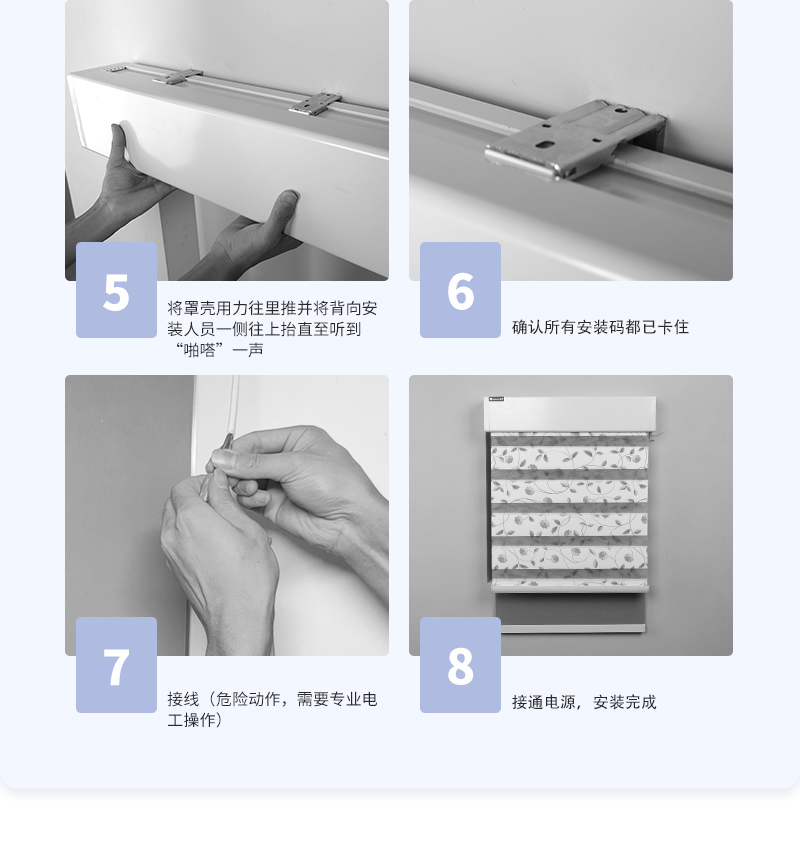 5

将罩壳用力往里推并将背向安装人员一侧往上抬直至听到“啪嗒”一声

6

确认所有安装码都已卡住

7

接线（危险动作，需要专业电工操作）

8

接通电源，安装完成