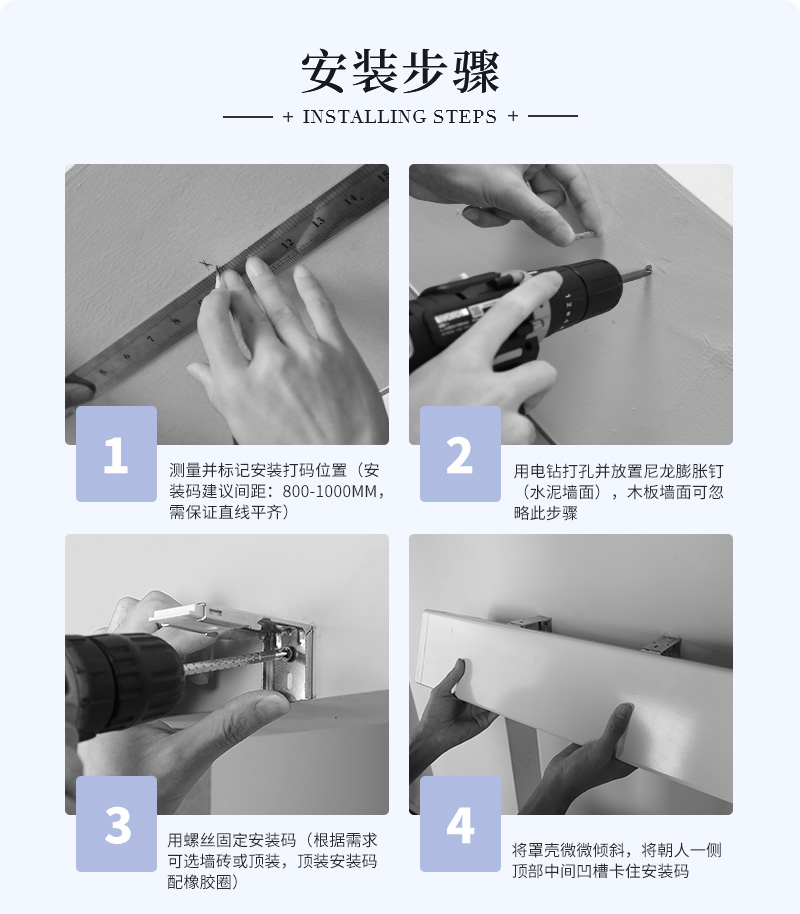 安装步骤

+ INSTALLING STEPS +

1

测量并标记安装打码位置（安装码建议间距：800-1000MM，需保证直线平齐）

2

用电钻打孔并放置尼龙膨胀钉（水泥墙面），木板墙面可忽略此步骤

3

用螺丝固定安装码（根据需求可选墙砖或顶装，顶装安装码配橡胶圈）

4

将罩壳微微倾斜，将朝人一侧顶部中间凹槽卡住安装码