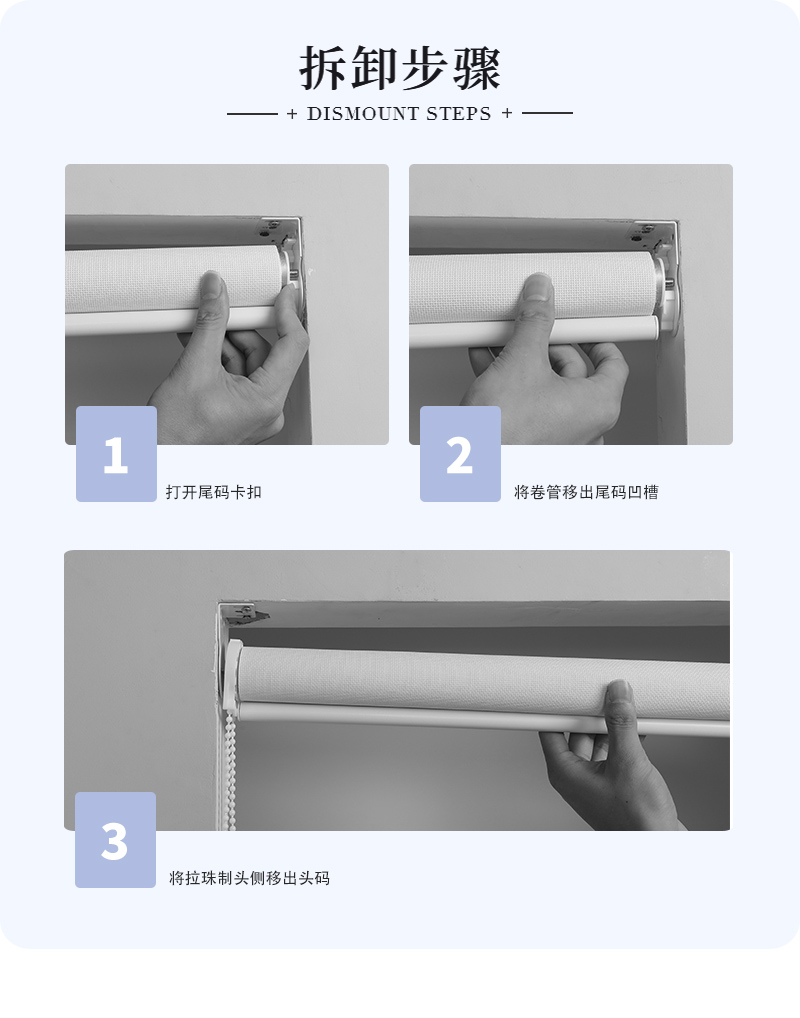 拆卸步骤

+ DISMOUNT STEPS +

1

打开尾码卡扣

2

将卷管移出尾码凹槽

3

将拉珠制头侧移出头码