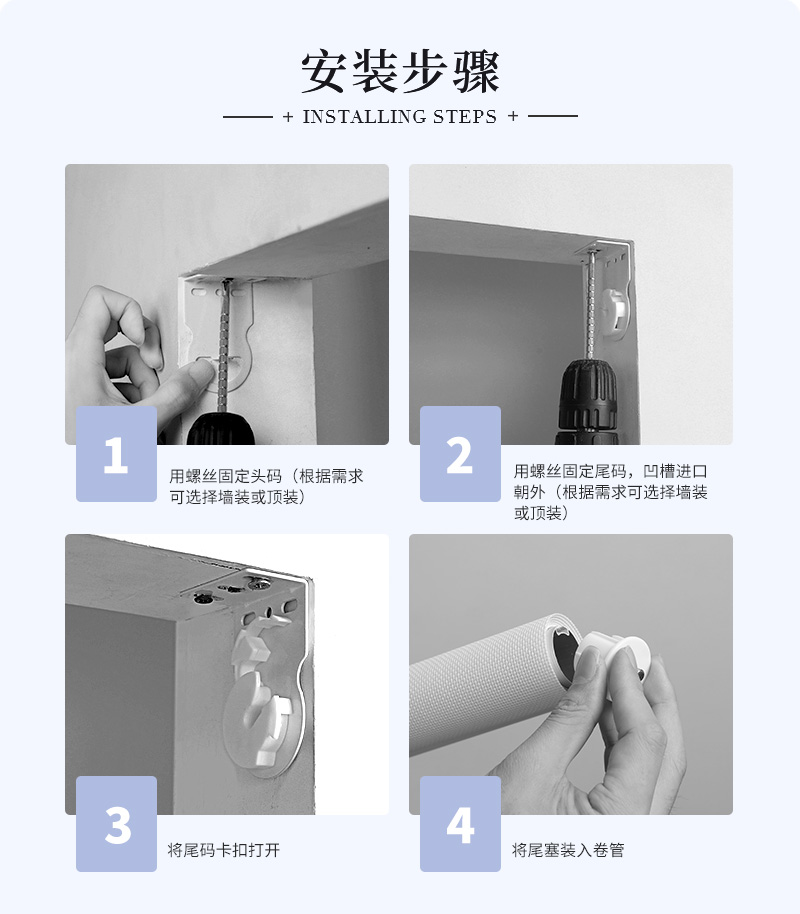 安装步骤

+ INSTALLING STEPS +

1

用螺丝固定头码（根据需求可选择墙装或顶装）

2

用螺丝固定尾码，凹槽进口朝外（根据需求可选择墙装或顶装）

3

将尾码卡扣打开

4

将尾塞装入卷管