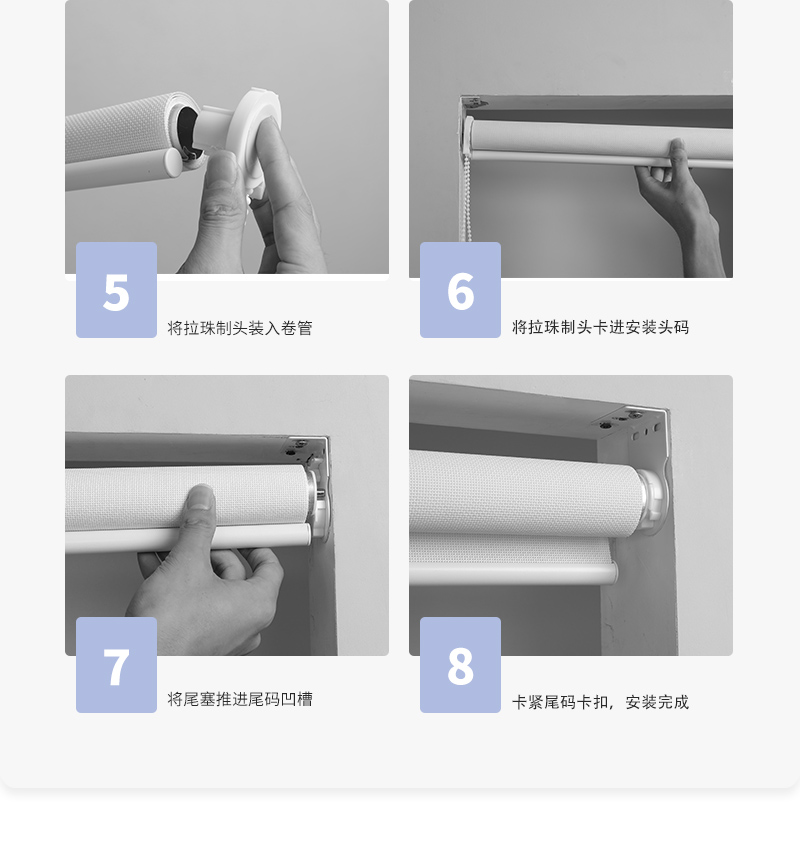 5
将拉珠制头装入卷管

6
将拉珠制头卡进安装头码

7
将尾塞推进尾码凹槽

8
卡紧尾码卡扣，安装完成